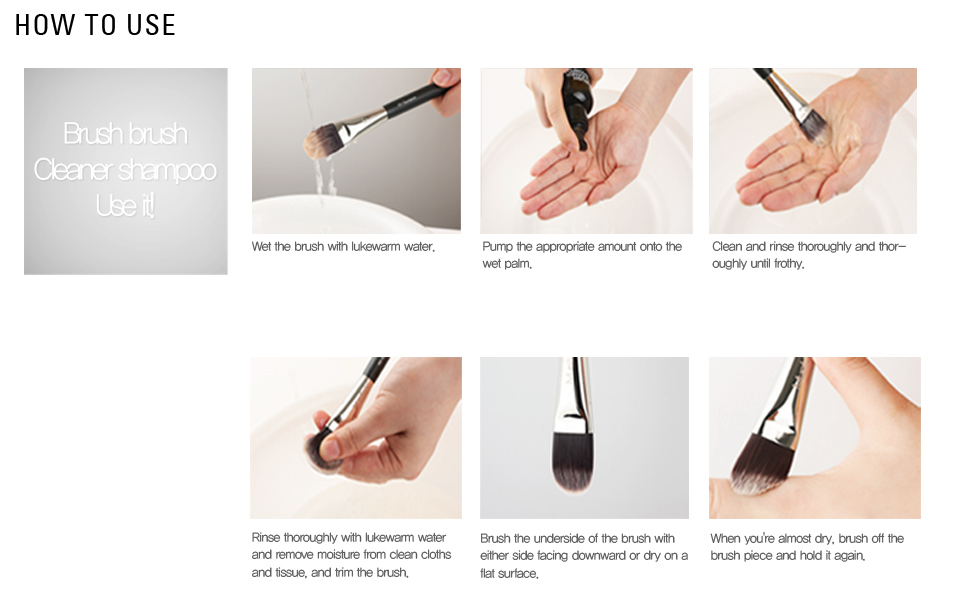 HOW TO USE

Brush brush Cleaner shampoo Use it!

Wet the brush with lukewarm water.

Pump the appropriate amount onto the wet palm.

Clean and rinse thoroughly and thoroughly until frothy.

Rinse thoroughly with lukewarm water and remove moisture from clean cloths and tissue, and trim the brush.

Brush the underside of the brush with either side facing downward or dry on a flat surface.

When you're almost dry, brush off the brush piece and hold it again.