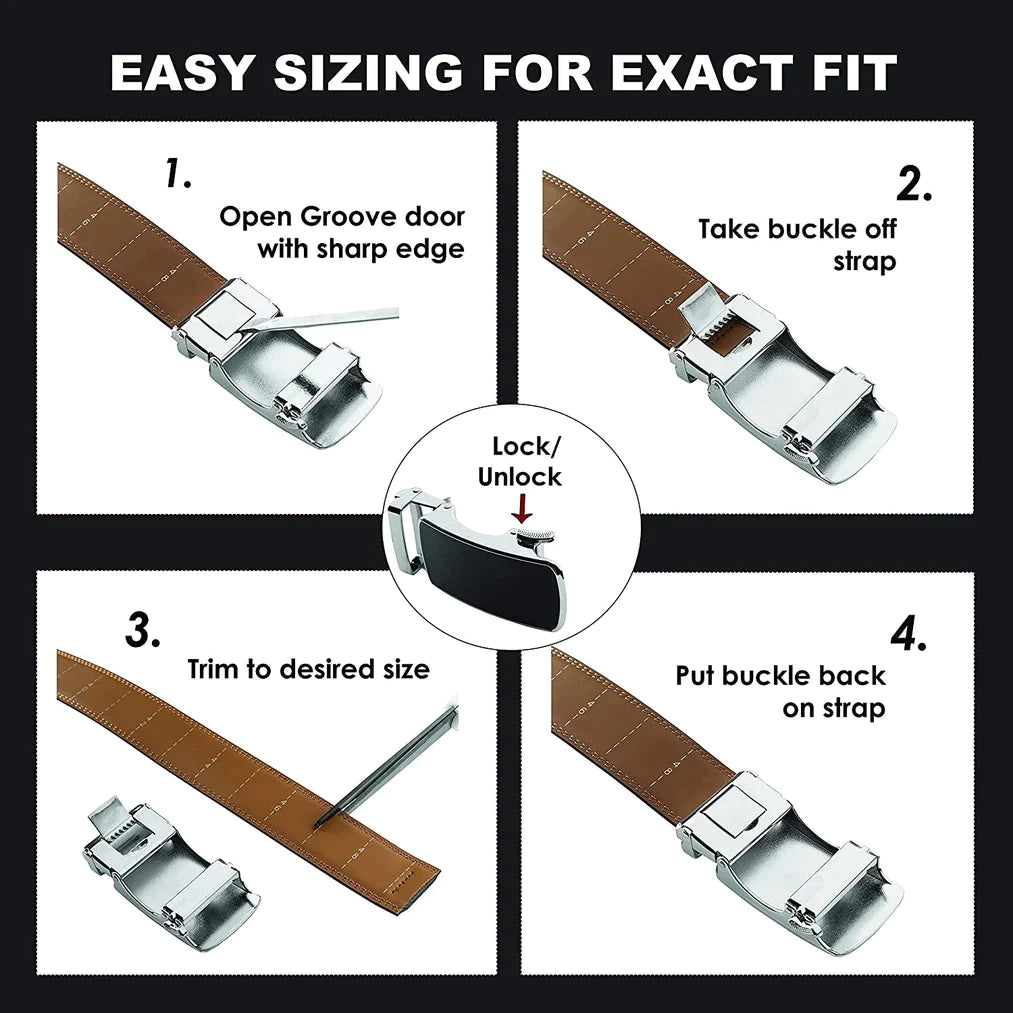 EASY SIZING FOR EXACT FIT

1.
Open Groove door with sharp edge

2.
Take buckle off strap

Lock/ Unlock

3.
Trim to desired size

4.
Put buckle back on strap